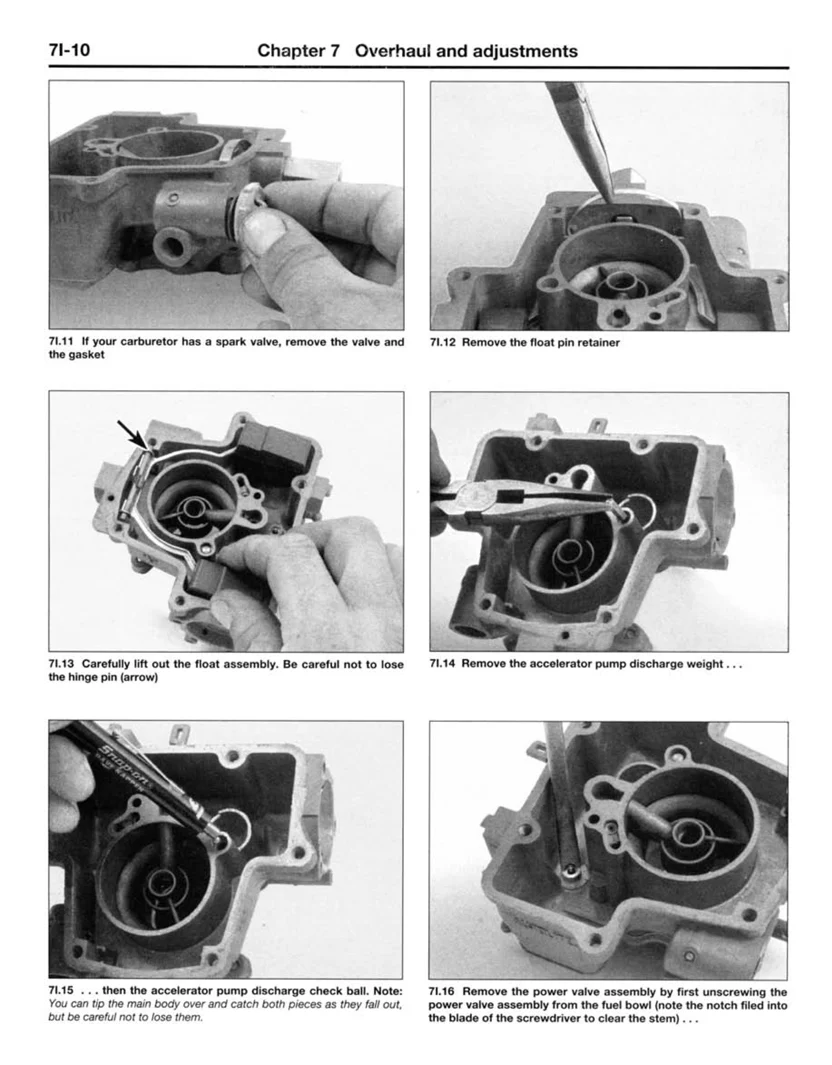 7I-10 Chapter 7 Overhaul and adjustments

7I.11 If your carburetor has a spark valve, remove the valve and the gasket

7I.12 Remove the float pin retainer

7I.13 Carefully lift out the float assembly. Be careful not to lose the hinge pin (arrow)

7I.14 Remove the accelerator pump discharge weight . . .

Snap-on

7I.15 . . . then the accelerator pump discharge check ball. Note: You can tip the main body over and catch both pieces as they fall out, but be careful not to lose them.

7I.16 Remove the power valve assembly by first unscrewing the power valve assembly from the fuel bowl (note the notch filed into the blade of the screwdriver to clear the stem) . . .