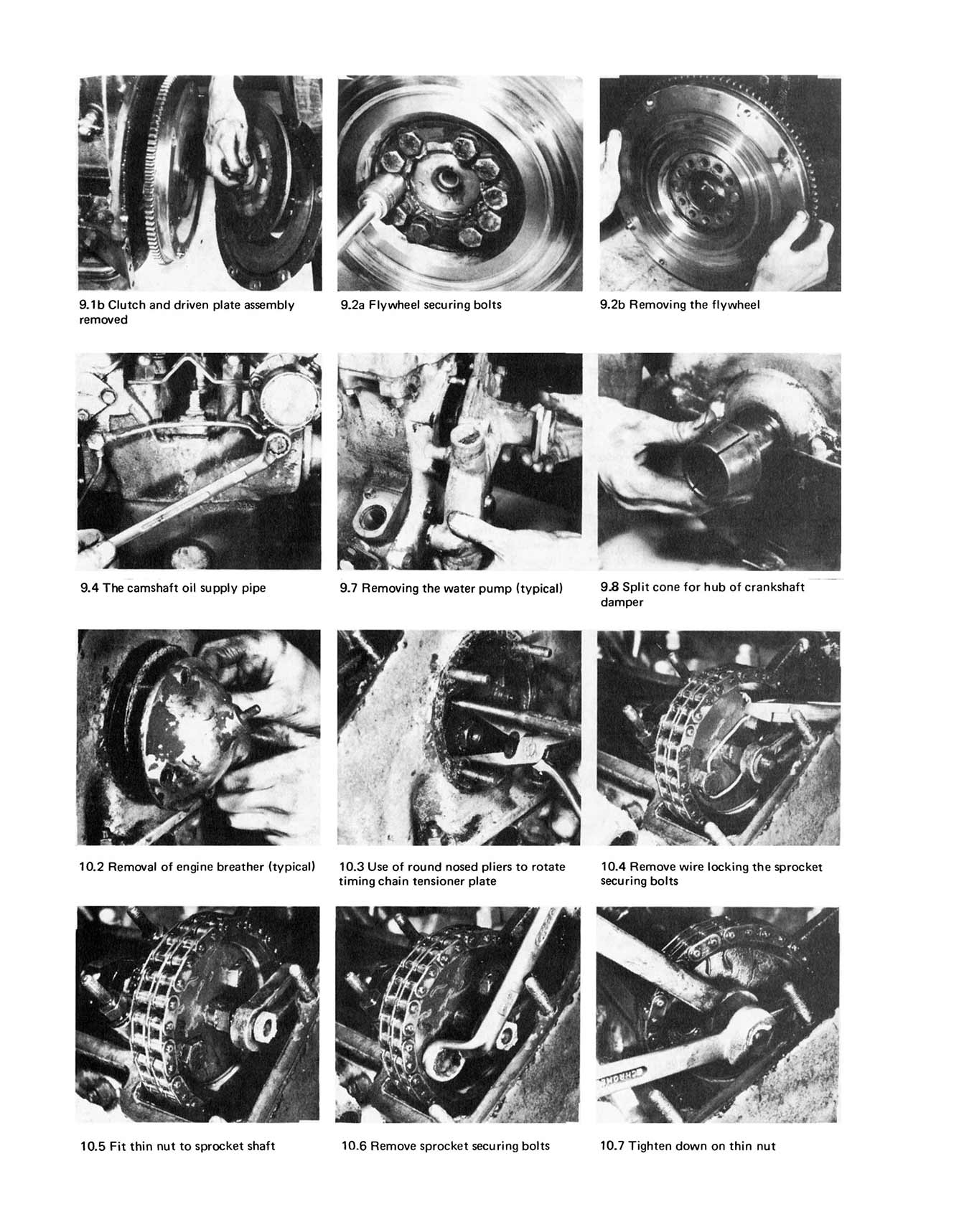 9.1b Clutch and driven plate assembly removed

9.2a Flywheel securing bolts

9.2b Removing the flywheel

9.4 The camshaft oil supply pipe

9.7 Removing the water pump (typical)

9.8 Split cone for hub of crankshaft damper

10.2 Removal of engine breather (typical)

10.3 Use of round nosed pliers to rotate timing chain tensioner plate

10.4 Remove wire locking the sprocket securing bolts

10.5 Fit thin nut to sprocket shaft

10.6 Remove sprocket securing bolts

10.7 Tighten down on thin nut