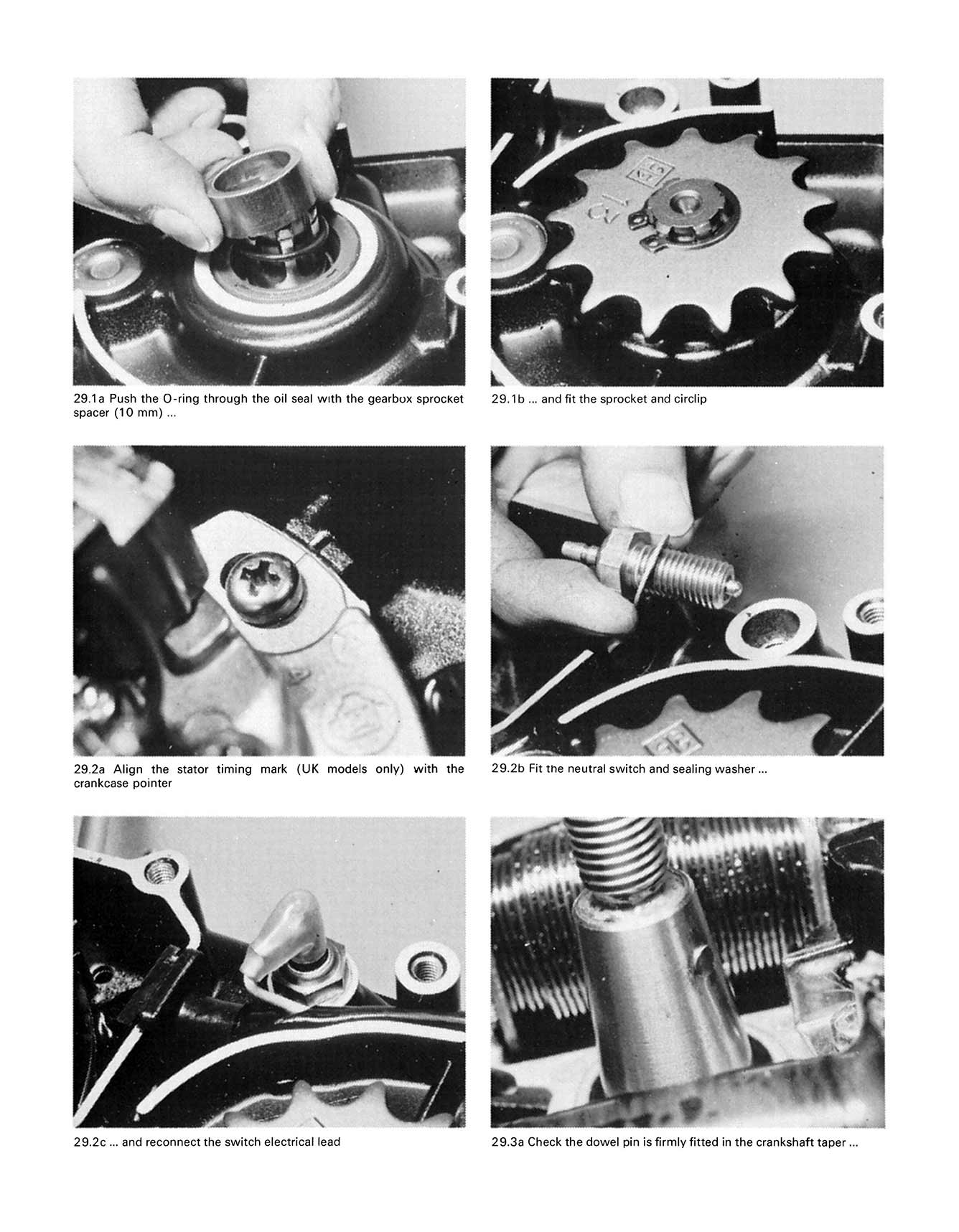 29.1a Push the O-ring through the oil seal with the gearbox sprocket spacer (10 mm) ...

29.1b ... and fit the sprocket and circlip

29.2a Align the stator timing mark (UK models only) with the crankcase pointer

29.2b Fit the neutral switch and sealing washer ...

29.2c ... and reconnect the switch electrical lead

29.3a Check the dowel pin is firmly fitted in the crankshaft taper ...