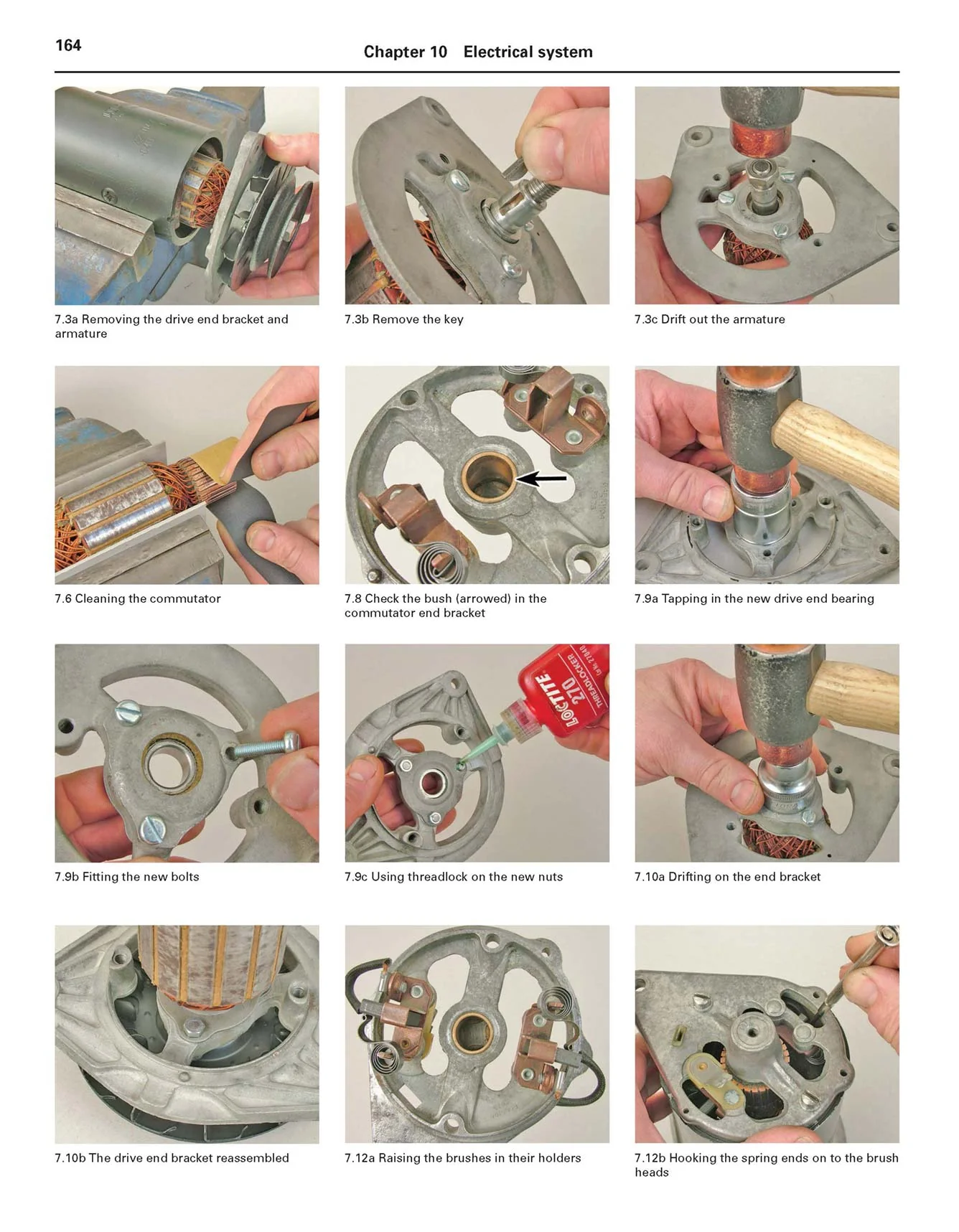 164

Chapter 10 Electrical system

7.3a Removing the drive end bracket and armature

7.3b Remove the key

7.3c Drift out the armature

7.6 Cleaning the commutator

7.8 Check the bush (arrowed) in the commutator end bracket

7.9a Tapping in the new drive end bearing

7.9b Fitting the new bolts

LOCTITE 270 THREADLOCKER

7.9c Using threadlock on the new nuts

7.10a Drifting on the end bracket

7.10b The drive end bracket reassembled

7.12a Raising the brushes in their holders

7.12b Hooking the spring ends on to the brush heads