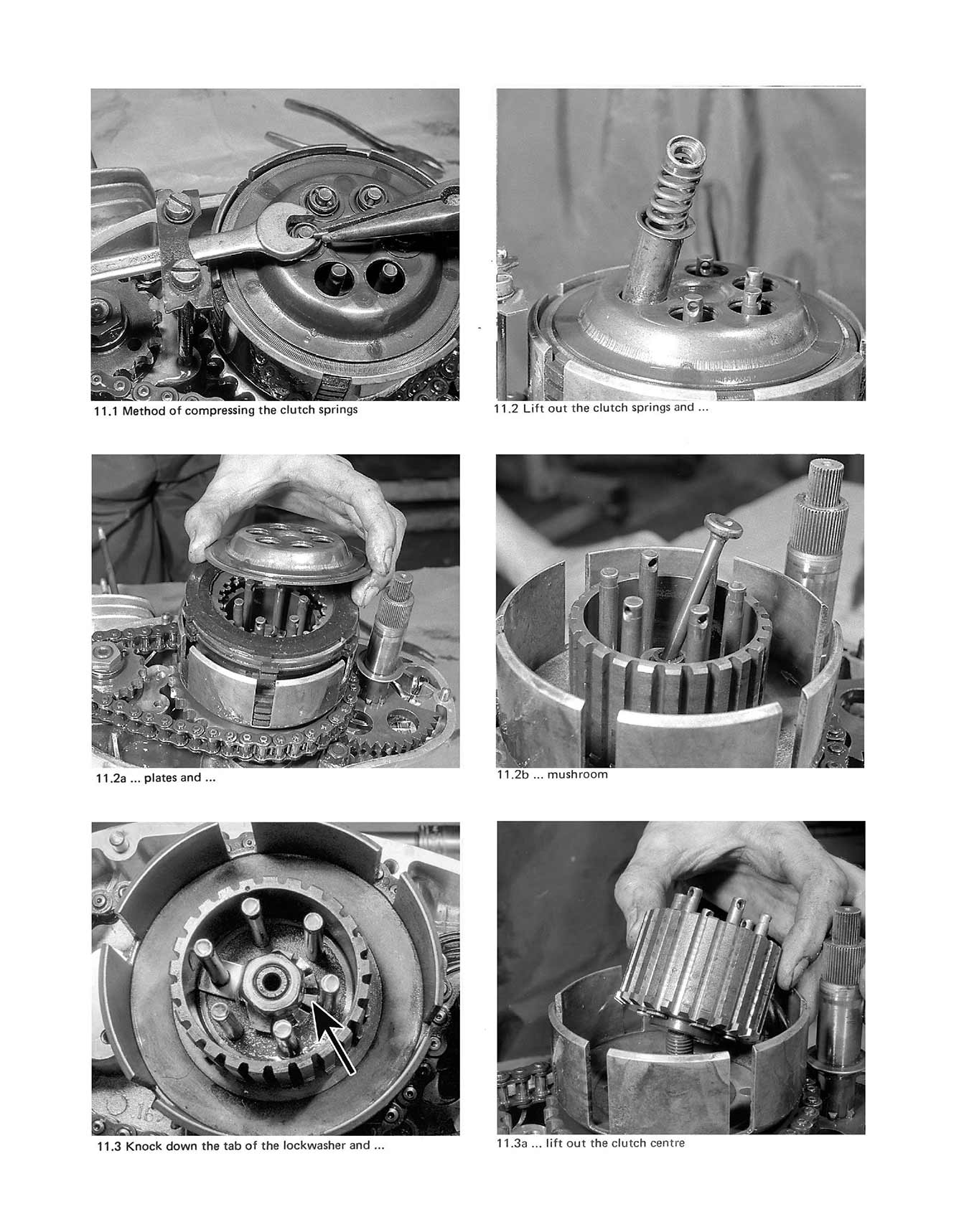 11.1 Method of compressing the clutch springs

11.2 Lift out the clutch springs and ...

11.2a ... plates and ...

11.2b ... mushroom

11.3 Knock down the tab of the lockwasher and ...

11.3a ... lift out the clutch centre