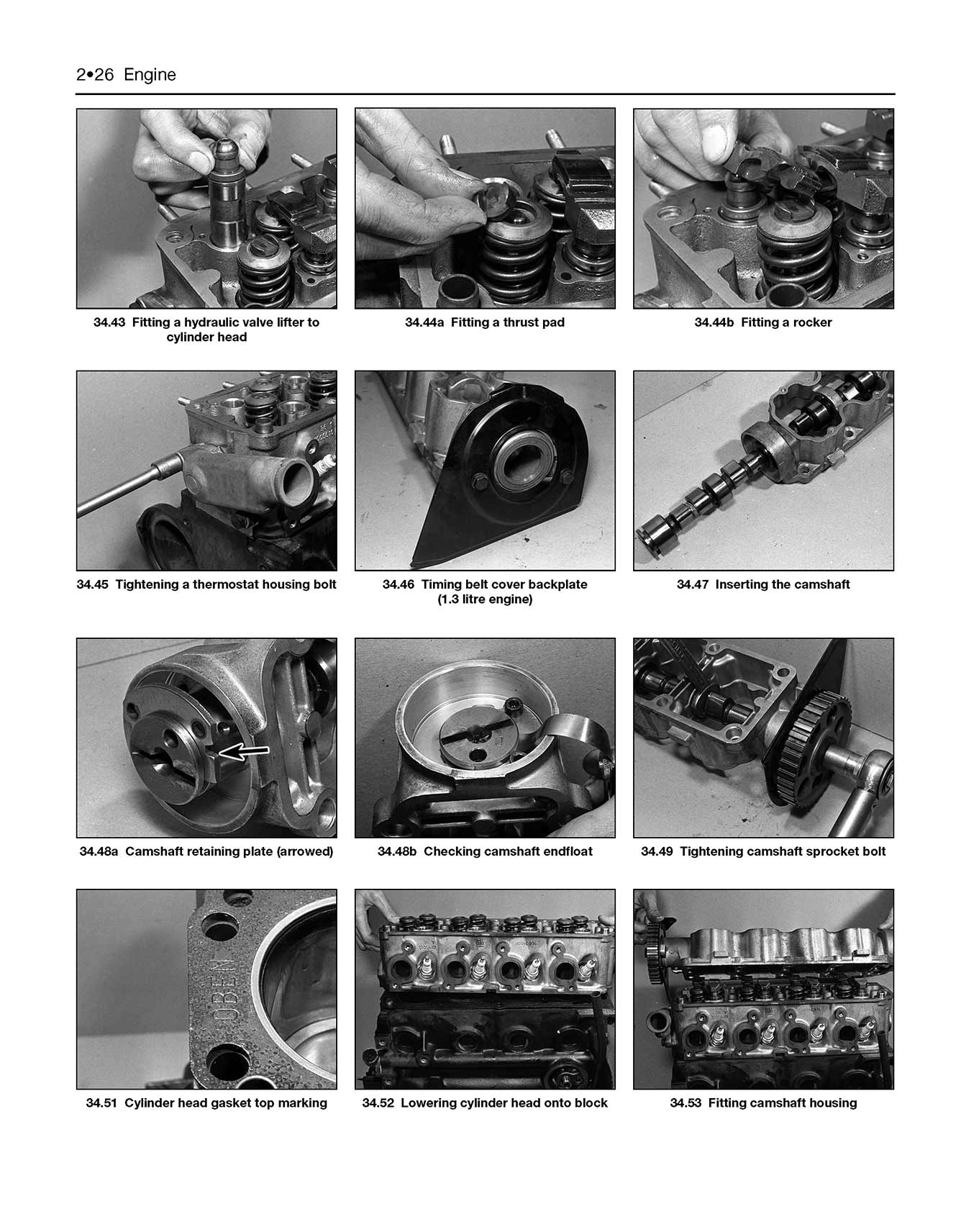 2•26 Engine

34.43 Fitting a hydraulic valve lifter to cylinder head

34.44a Fitting a thrust pad

34.44b Fitting a rocker

34.45 Tightening a thermostat housing bolt

34.46 Timing belt cover backplate (1.3 litre engine)

34.47 Inserting the camshaft

34.48a Camshaft retaining plate (arrowed)

34.48b Checking camshaft endfloat

34.49 Tightening camshaft sprocket bolt

OBEN

34.51 Cylinder head gasket top marking

34.52 Lowering cylinder head onto block

34.53 Fitting camshaft housing