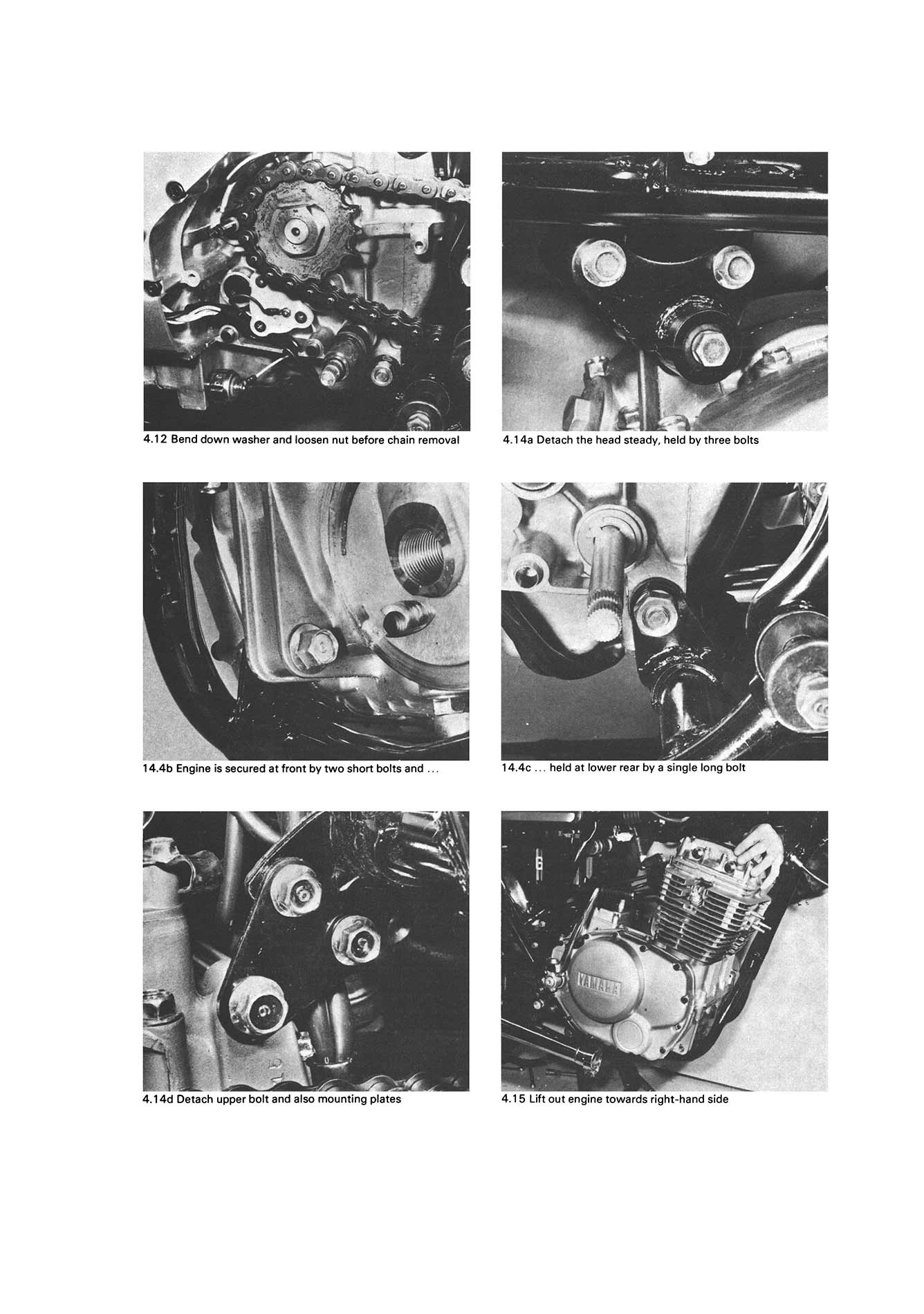 4.12 Bend down washer and loosen nut before chain removal

4.14a Detach the head steady, held by three bolts

14.4b Engine is secured at front by two short bolts and ...

14.4c ... held at lower rear by a single long bolt

4.14d Detach upper bolt and also mounting plates

YAMAHA

4.15 Lift out engine towards right-hand side